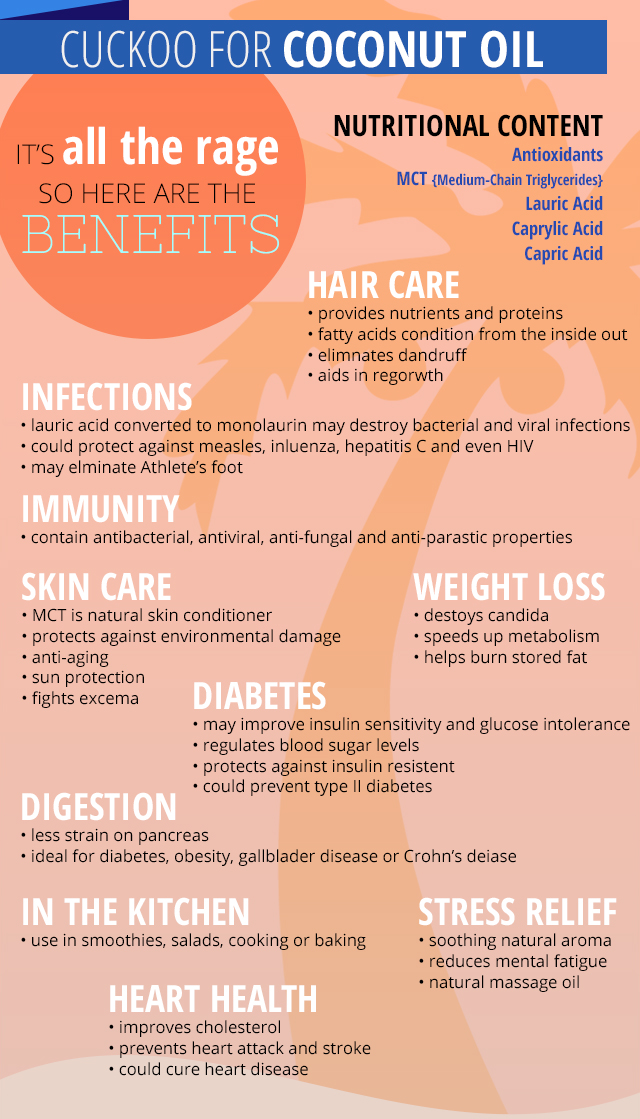 CUCKOO FOR COCONUT OIL

IT'S all the rage SO HERE ARE THE BENEFITS

NUTRITIONAL CONTENT
Antioxidants
MCT {Medium-Chain Triglycerides}
Lauric Acid
Caprylic Acid
Capric Acid

HAIR CARE
• provides nutrients and proteins
• fatty acids condition from the inside out
• elimnates dandruff
• aids in regorwth

INFECTIONS
• lauric acid converted to monolaurin may destroy bacterial and viral infections
• could protect against measles, inluenza, hepatitis C and even HIV
• may elminate Athlete's foot

IMMUNITY
• contain antibacterial, antiviral, anti-fungal and anti-parastic properties

SKIN CARE
• MCT is natural skin conditioner
• protects against environmental damage
• anti-aging
• sun protection
• fights excema

WEIGHT LOSS
• destoys candida
• speeds up metabolism
• helps burn stored fat

DIABETES
• may improve insulin sensitivity and glucose intolerance
• regulates blood sugar levels
• protects against insulin resistent
• could prevent type II diabetes

DIGESTION
• less strain on pancreas
• ideal for diabetes, obesity, gallblader disease or Crohn's deiase

IN THE KITCHEN
• use in smoothies, salads, cooking or baking

STRESS RELIEF
• soothing natural aroma
• reduces mental fatigue
• natural massage oil

HEART HEALTH
• improves cholesterol
• prevents heart attack and stroke
• could cure heart disease